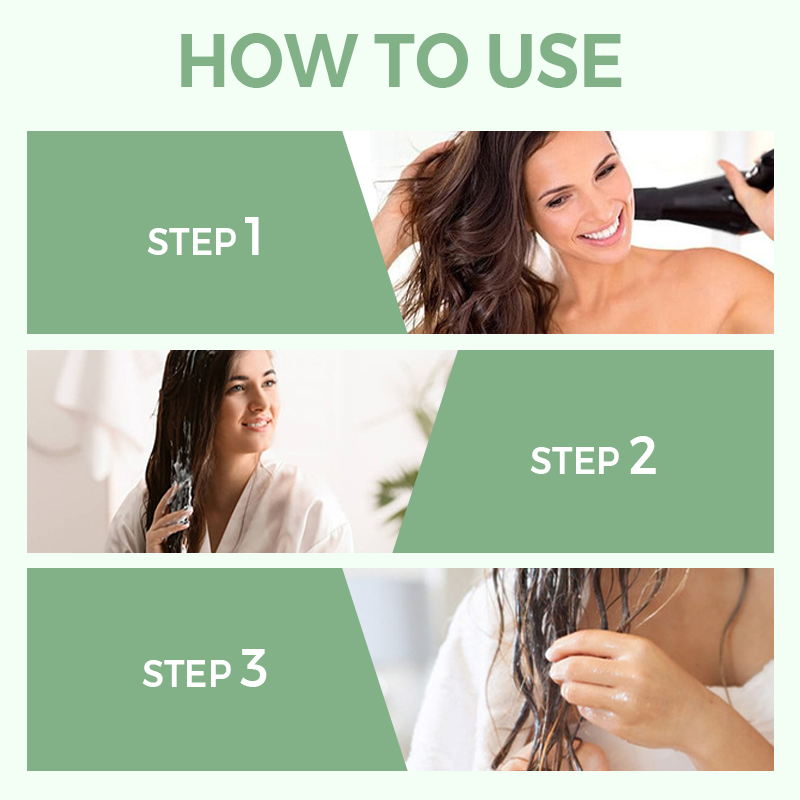 HOW TO USE

STEP 1

STEP 2

STEP 3